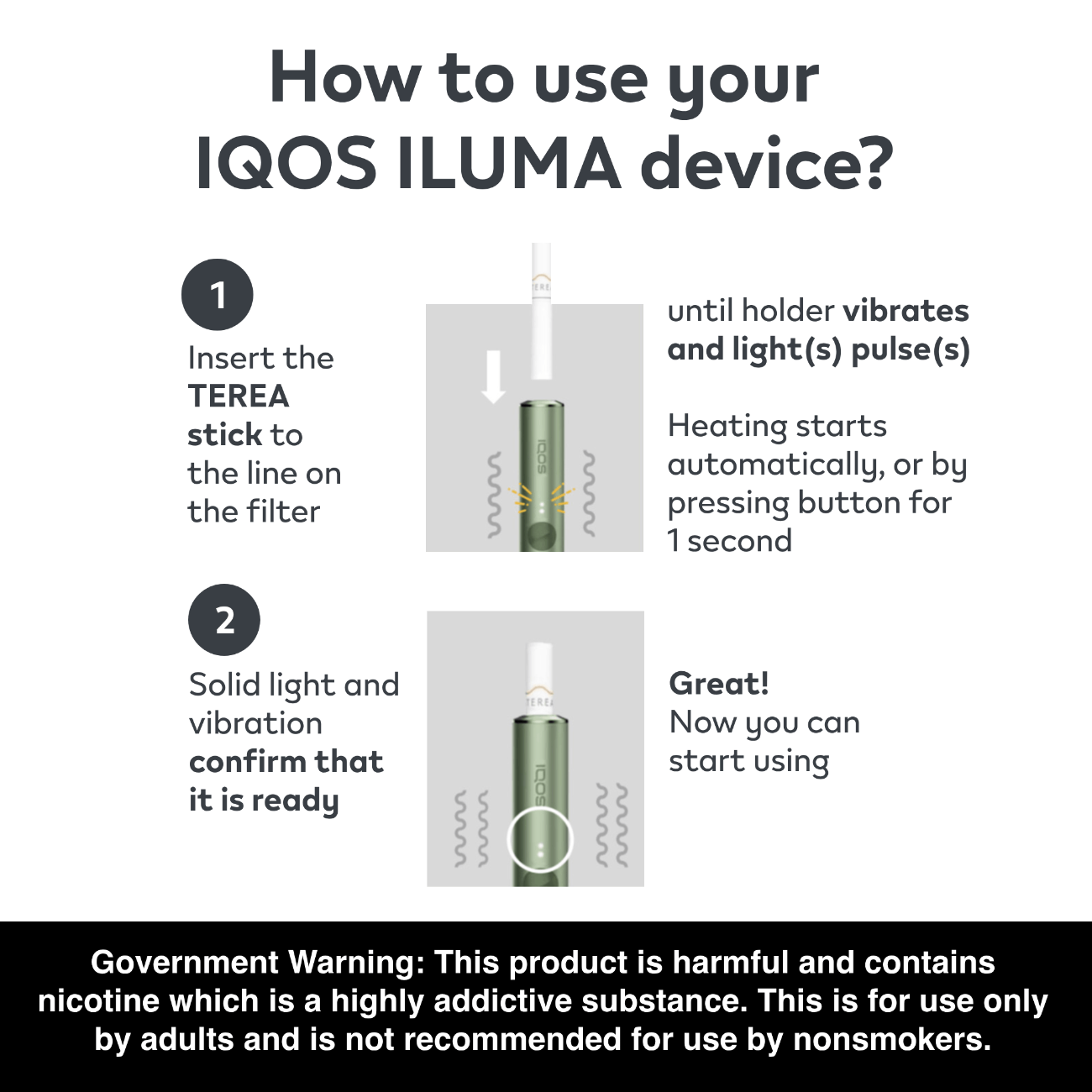 How to use your IQOS ILUMA device?

1

Insert the TEREA stick to the line on the filter

TEREA

IQOS

until holder vibrates and light(s) pulse(s)

Heating starts automatically, or by pressing button for 1 second

2

Solid light and vibration confirm that it is ready

TEREA

IQOS

Great! Now you can start using

Government Warning: This product is harmful and contains nicotine which is a highly addictive substance. This is for use only by adults and is not recommended for use by nonsmokers.