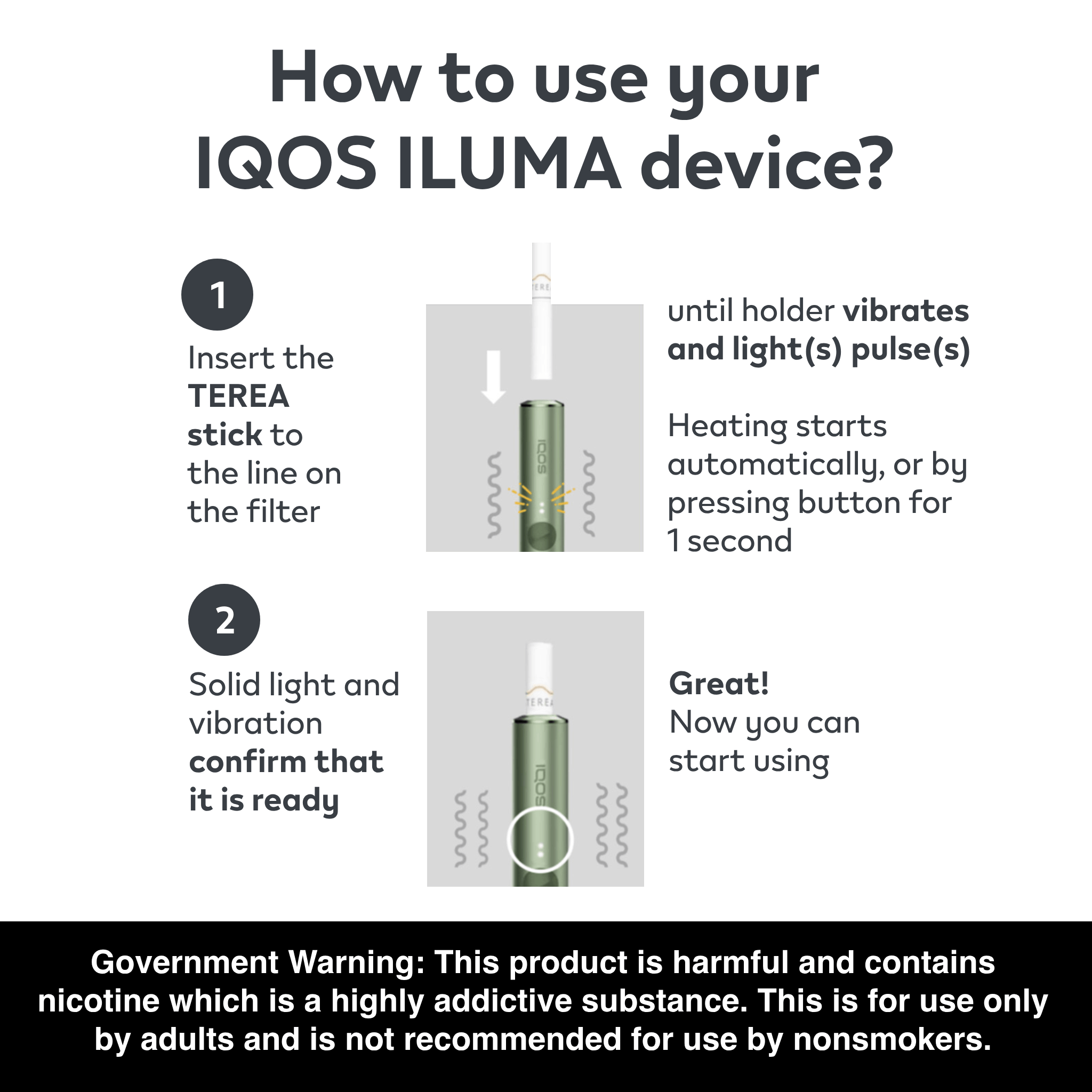 How to use your IQOS ILUMA device?

1

Insert the TEREA stick to the line on the filter

TEREA

IQOS

until holder vibrates and light(s) pulse(s)

Heating starts automatically, or by pressing button for 1 second

2

Solid light and vibration confirm that it is ready

TEREA

IQOS

Great!
Now you can start using

Government Warning: This product is harmful and contains nicotine which is a highly addictive substance. This is for use only by adults and is not recommended for use by nonsmokers.