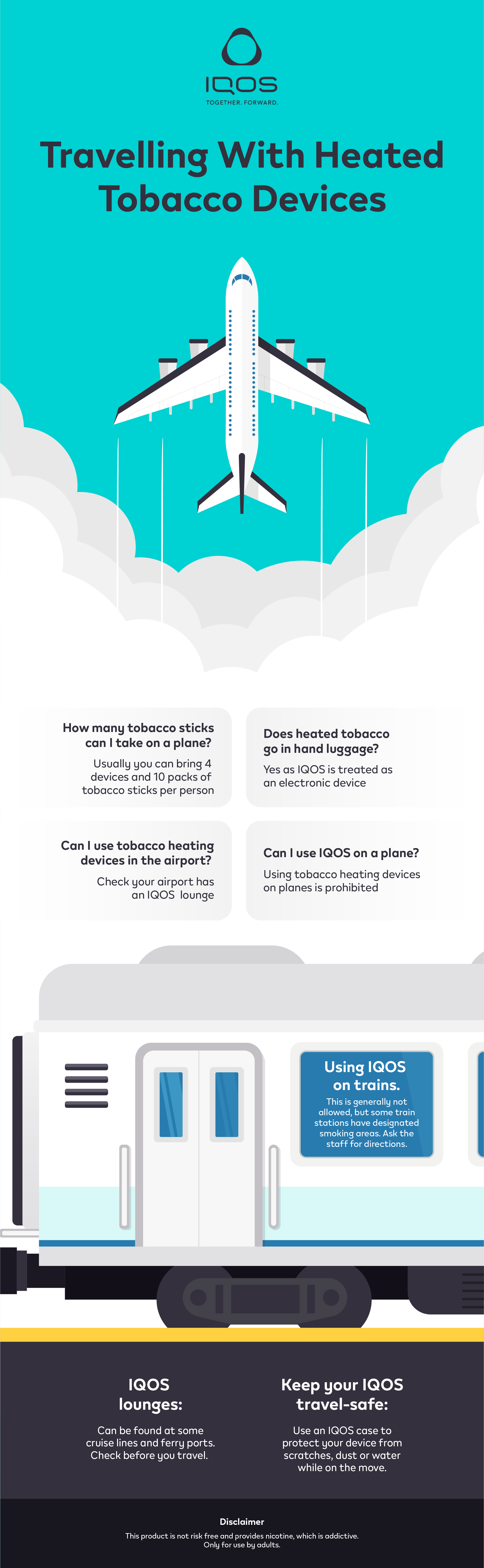 IQOS
TOGETHER. FORWARD.

Travelling With Heated Tobacco Devices

How many tobacco sticks can I take on a plane?
Usually you can bring 4 devices and 10 packs of tobacco sticks per person

Does heated tobacco go in hand luggage?
Yes as IQOS is treated as an electronic device

Can I use tobacco heating devices in the airport?
Check your airport has an IQOS lounge

Can I use IQOS on a plane?
Using tobacco heating devices on planes is prohibited

Using IQOS on trains.
This is generally not allowed, but some train stations have designated smoking areas. Ask the staff for directions.

IQOS lounges:
Can be found at some cruise lines and ferry ports. Check before you travel.

Keep your IQOS travel-safe:
Use an IQOS case to protect your device from scratches, dust or water while on the move.

Disclaimer
This product is not risk free and provides nicotine, which is addictive. Only for use by adults.