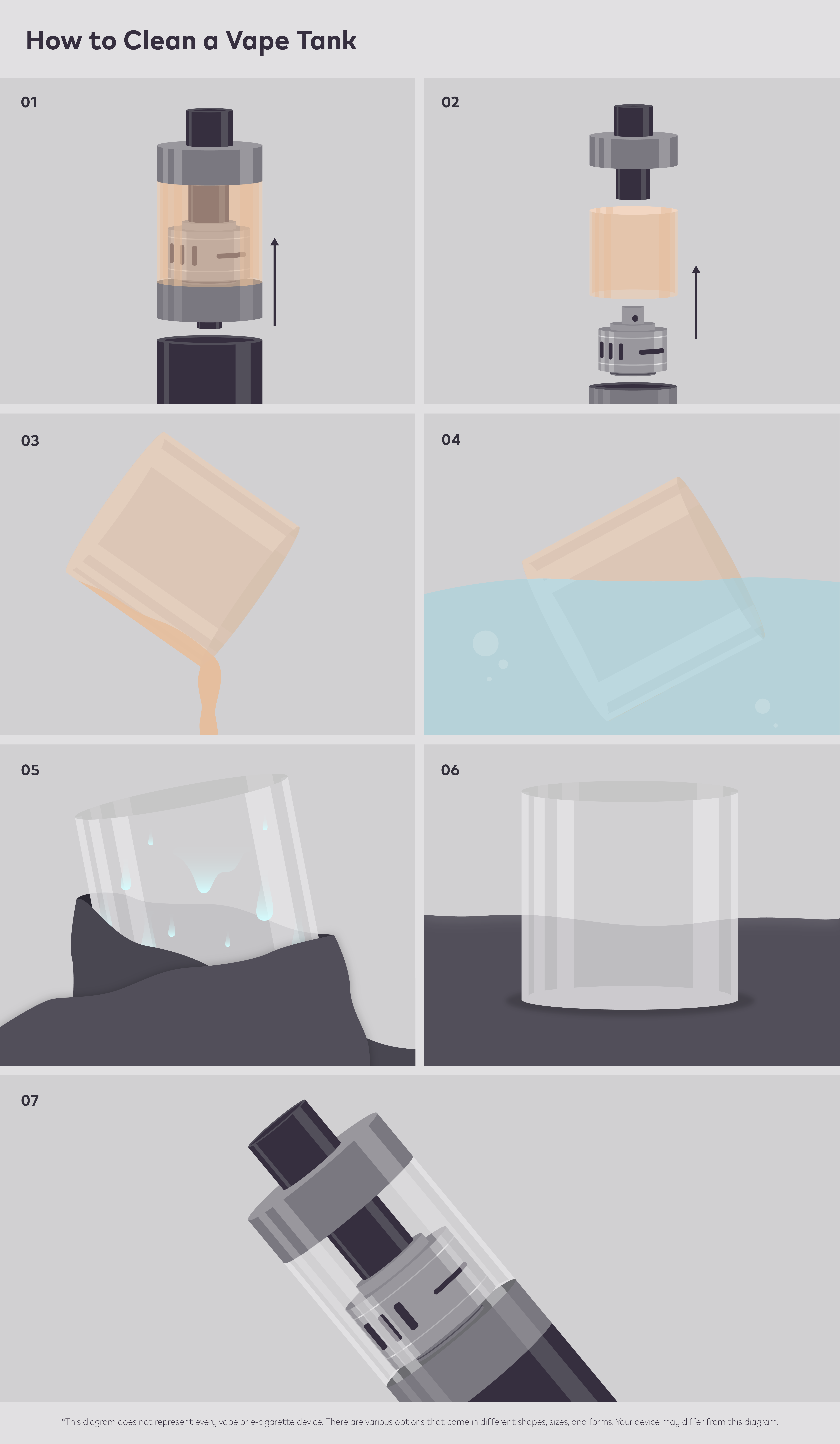 How to Clean a Vape Tank

01

02

03

04

05

06

07

*This diagram does not represent every vape or e-cigarette device. There are various options that come in different shapes, sizes, and forms. Your device may differ from this diagram.